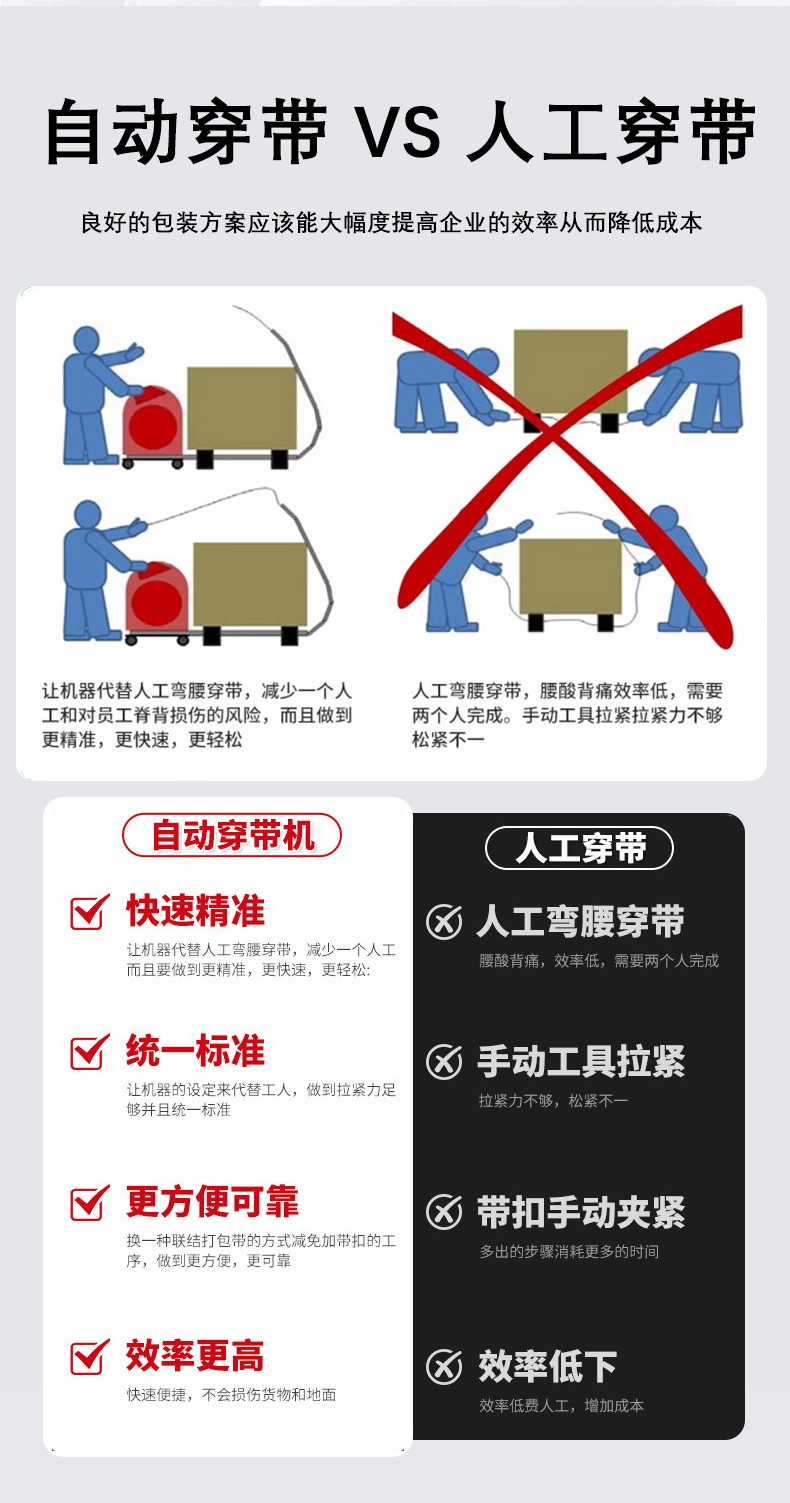 自动穿带 VS 人工穿带

良好的包装方案应该能大幅度提高企业的效率从而降低成本

让机器代替人工弯腰穿带，减少一个人工和对员工脊背损伤的风险，而且做到更精准，更快速，更轻松

人工弯腰穿带，腰酸背痛效率低，需要两个人完成。手动工具拉紧拉紧力不够松紧不一

自动穿带机

快速精准
让机器代替人工弯腰穿带，减少一个人工而且要做到更精准，更快速，更轻松:

统一标准
让机器的设定来代替工人，做到拉紧力足够并且统一标准

更方便可靠
换一种联结打包带的方式减免加带扣的工序，做到更方便，更可靠

效率更高
快速便捷，不会损伤货物和地面

人工穿带

人工弯腰穿带
腰酸背痛，效率低，需要两个人完成

手动工具拉紧
拉紧力不够，松紧不一

带扣手动夹紧
多出的步骤消耗更多的时间

效率低下
效率低费人工，增加成本